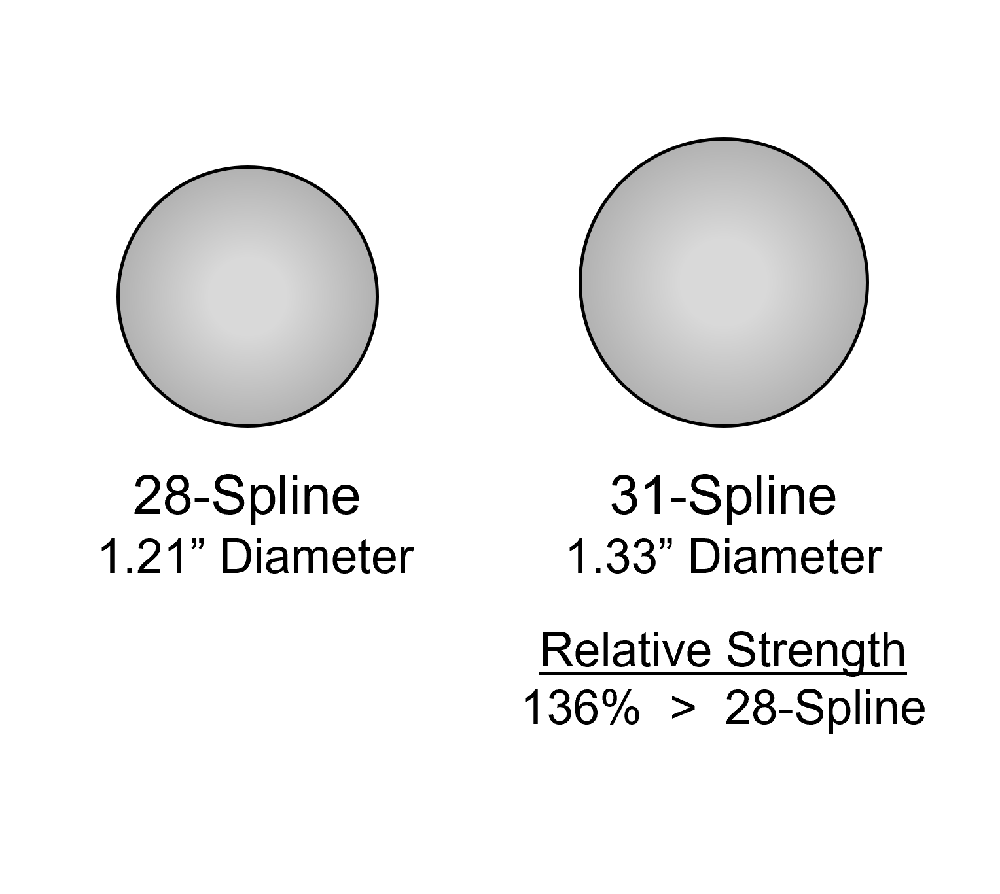 28-Spline
1.21” Diameter

31-Spline
1.33” Diameter

Relative Strength
136% > 28-Spline